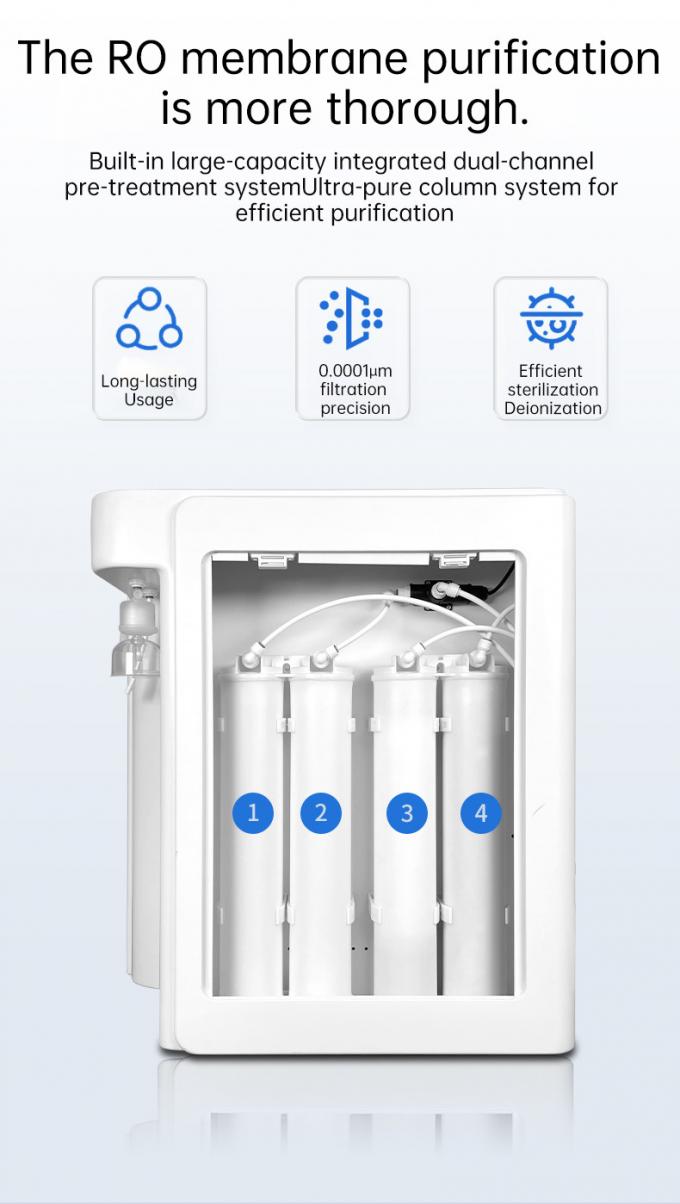 The RO membrane purification is more thorough.

Built-in large-capacity integrated dual-channel pre-treatment systemUltra-pure column system for efficient purification

Long-lasting Usage

0.0001μm filtration precision

Efficient sterilization Deionization

1

2

3

4